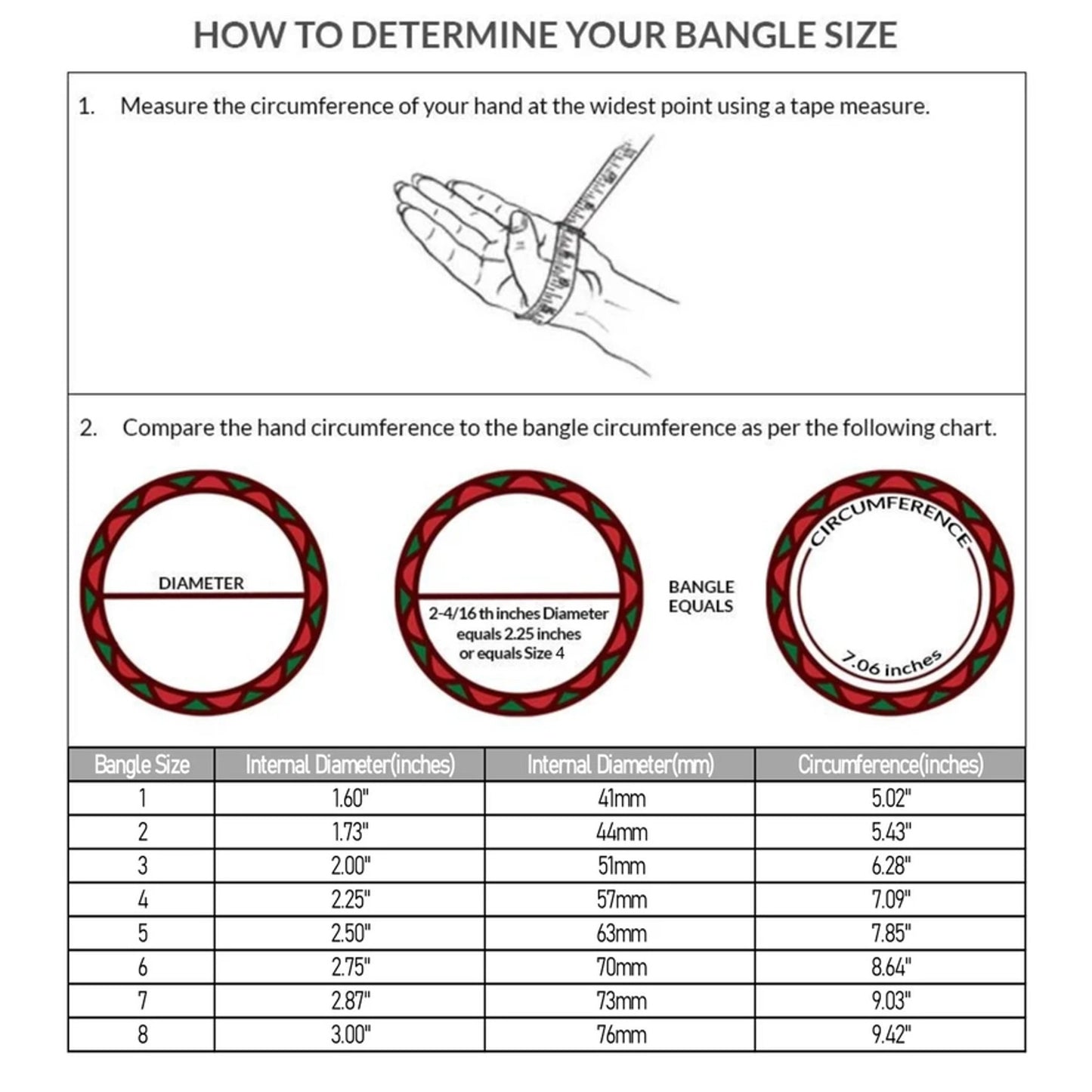 HOW TO DETERMINE YOUR BANGLE SIZE

1. Measure the circumference of your hand at the widest point using a tape measure.

2. Compare the hand circumference to the bangle circumference as per the following chart.

DIAMETER

2-4/16 th inches Diameter equals 2.25 inches or equals Size 4

BANGLE EQUALS

CIRCUMFERENCE

7.06 inches

| Bangle Size | Internal Diameter(inches) | Internal Diameter(mm) | Circumference(inches) |
|---|---|---|---|
| 1 | 1.60" | 41mm | 5.02" |
| 2 | 1.73" | 44mm | 5.43" |
| 3 | 2.00" | 51mm | 6.28" |
| 4 | 2.25" | 57mm | 7.09" |
| 5 | 2.50" | 63mm | 7.85" |
| 6 | 2.75" | 70mm | 8.64" |
| 7 | 2.87" | 73mm | 9.03" |
| 8 | 3.00" | 76mm | 9.42" |