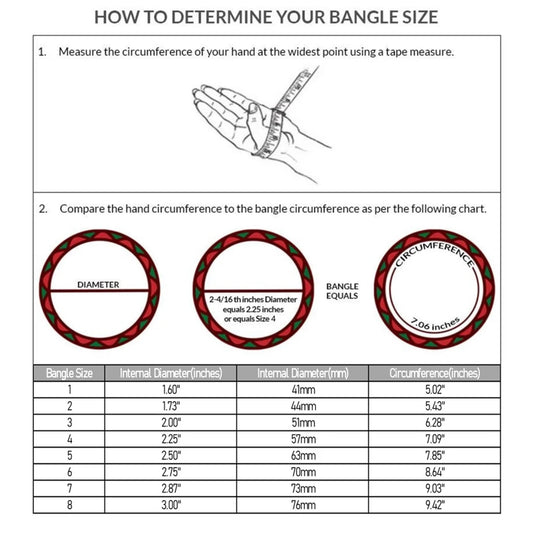 HOW TO DETERMINE YOUR BANGLE SIZE

1. Measure the circumference of your hand at the widest point using a tape measure.

2. Compare the hand circumference to the bangle circumference as per the following chart.

DIAMETER

2-4/16 th inches Diameter equals 2.25 inches or equals Size 4

BANGLE EQUALS

CIRCUMFERENCE

7.06 inches

| Bangle Size | Internal Diameter(inches) | Internal Diameter(mm) | Circumference(inches) |
|---|---|---|---|
| 1 | 1.60" | 41mm | 5.02" |
| 2 | 1.73" | 44mm | 5.43" |
| 3 | 2.00" | 51mm | 6.28" |
| 4 | 2.25" | 57mm | 7.09" |
| 5 | 2.50" | 63mm | 7.85" |
| 6 | 2.75" | 70mm | 8.64" |
| 7 | 2.87" | 73mm | 9.03" |
| 8 | 3.00" | 76mm | 9.42" |